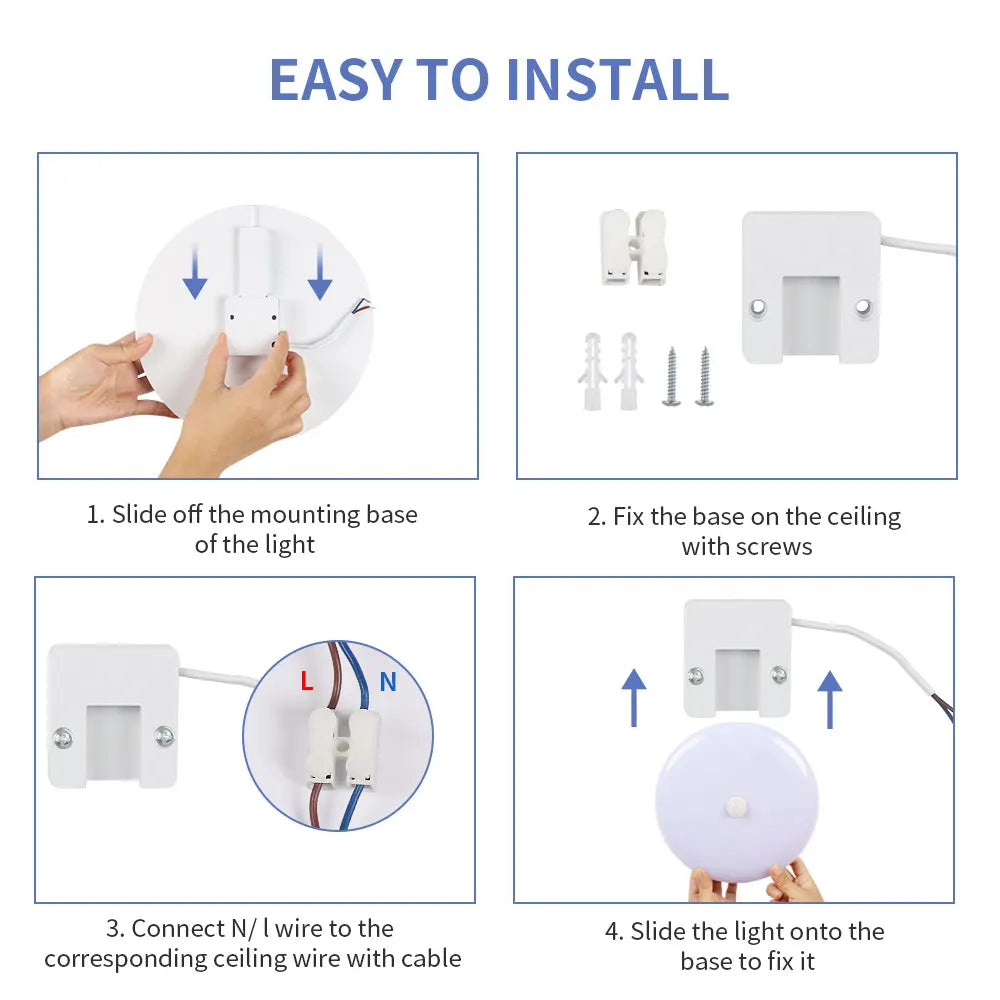 EASY TO INSTALL

1. Slide off the mounting base of the light

2. Fix the base on the ceiling with screws

L N

3. Connect N/ l wire to the corresponding ceiling wire with cable

4. Slide the light onto the base to fix it